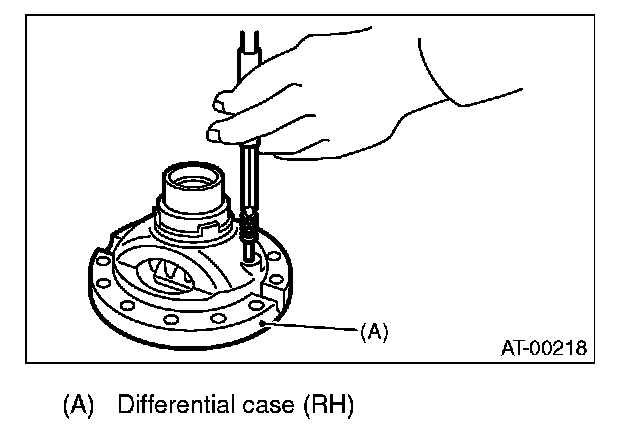 (A)

AT-00218

(A) Differential case (RH)