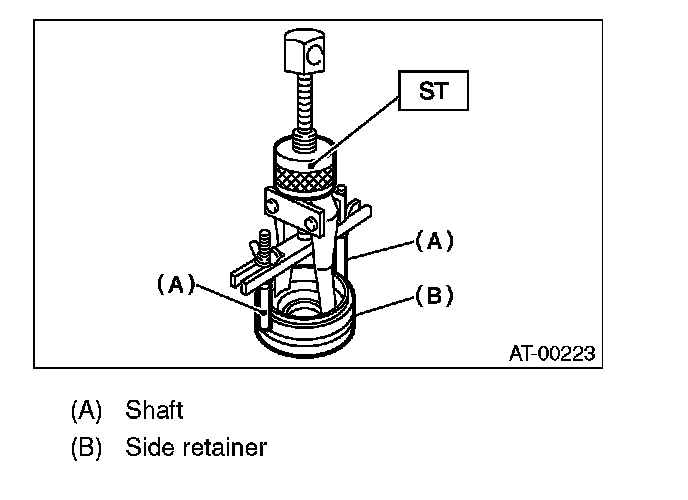 ST

(A)

(A)

(B)

AT-00223

(A) Shaft

(B) Side retainer