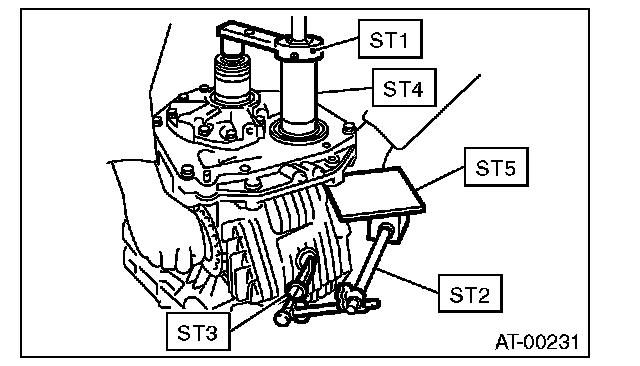 ST1
ST4
ST5
ST2
ST3
AT-00231