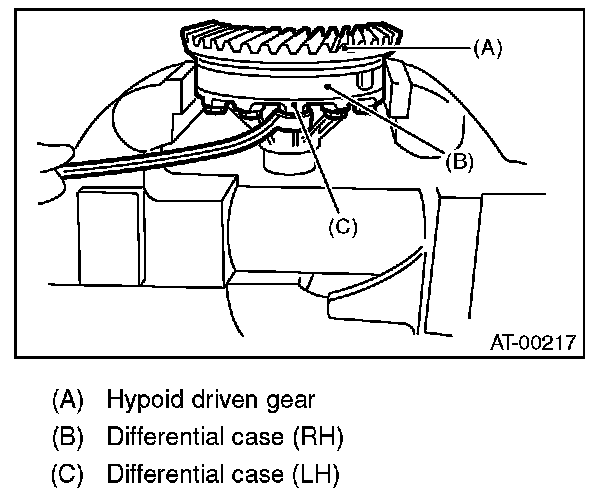 (A)
(B)
(C)
AT-00217

(A) Hypoid driven gear
(B) Differential case (RH)
(C) Differential case (LH)