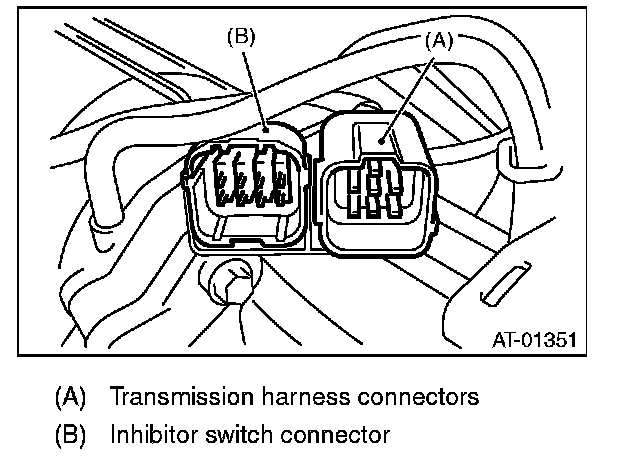 (B)
(A)
AT-01351

(A) Transmission harness connectors
(B) Inhibitor switch connector