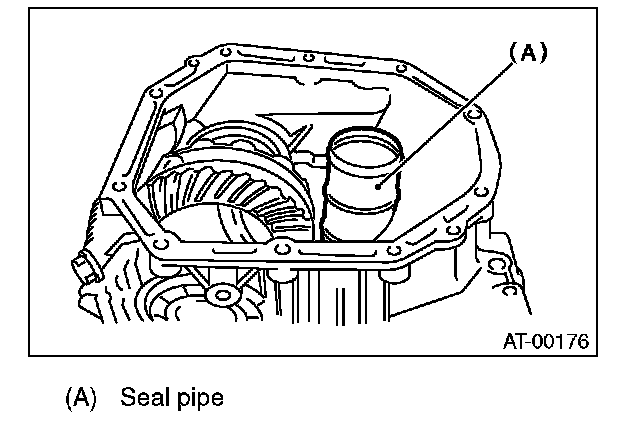 (A)

AT-00176

(A) Seal pipe