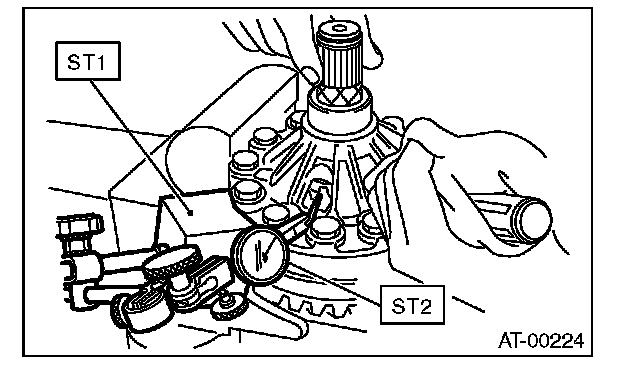 ST1

ST2

AT-00224