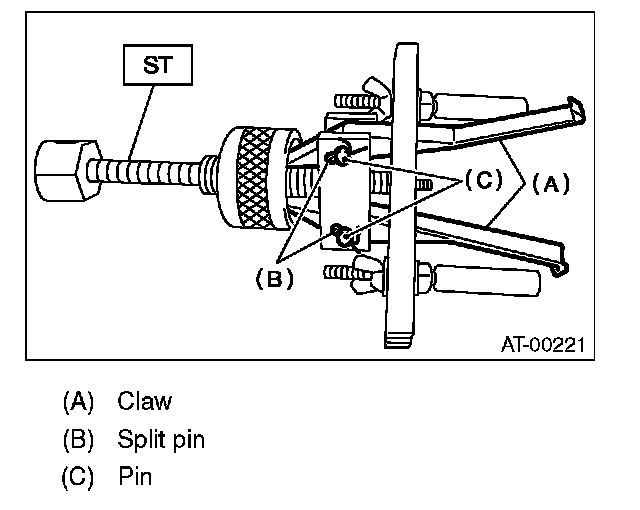 ST

(C)

(A)

(B)

AT-00221

(A) Claw

(B) Split pin

(C) Pin