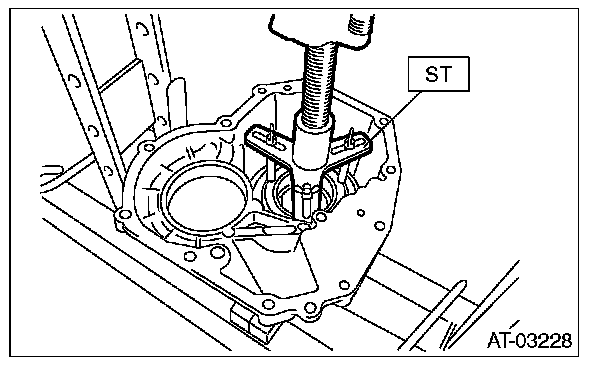 ST

AT-03228