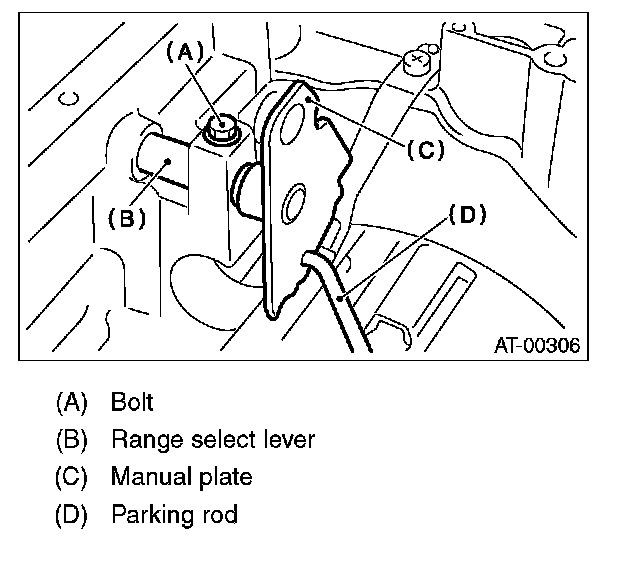 (A)
(C)
(B)
(D)
AT-00306

(A) Bolt
(B) Range select lever
(C) Manual plate
(D) Parking rod