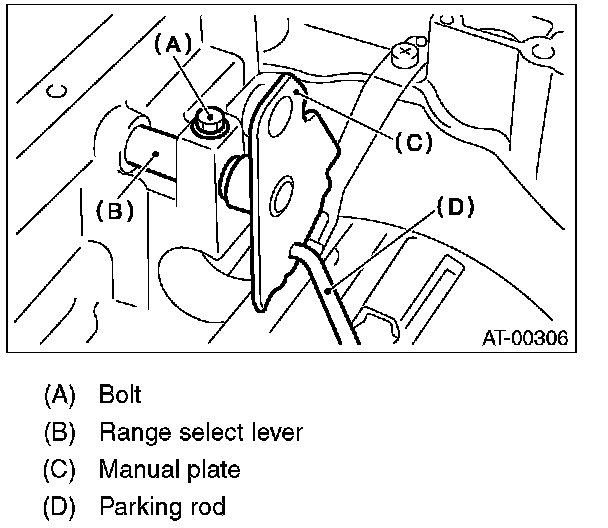 (A)

(C)

(B)

(D)

AT-00306

(A) Bolt

(B) Range select lever

(C) Manual plate

(D) Parking rod