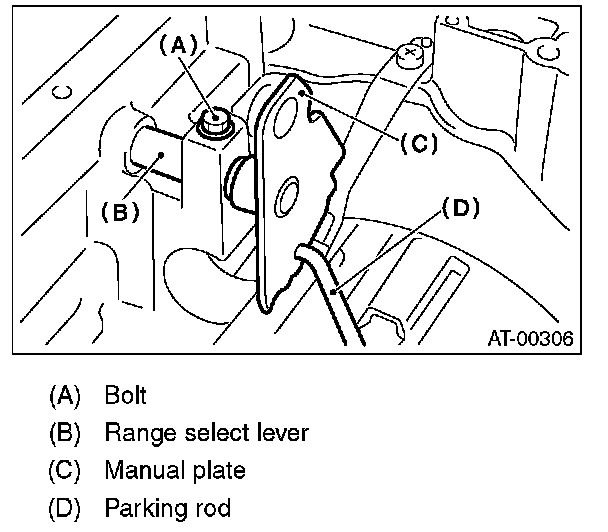 (A)

(C)

(B)

(D)

AT-00306

(A) Bolt

(B) Range select lever

(C) Manual plate

(D) Parking rod