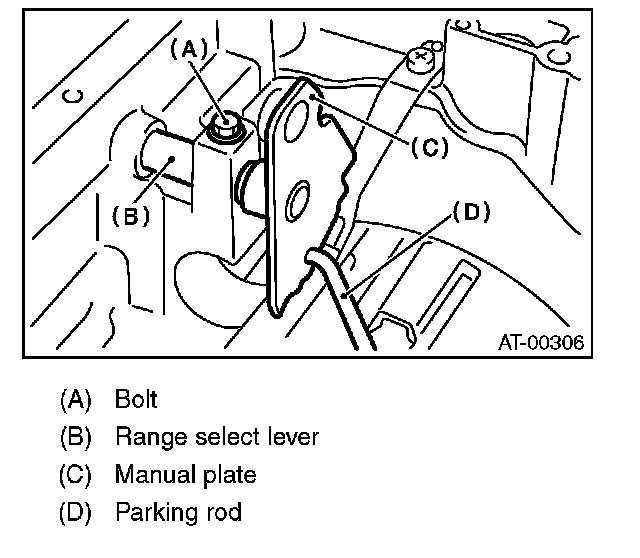 (A)

(C)

(B)

(D)

AT-00306

(A) Bolt
(B) Range select lever
(C) Manual plate
(D) Parking rod