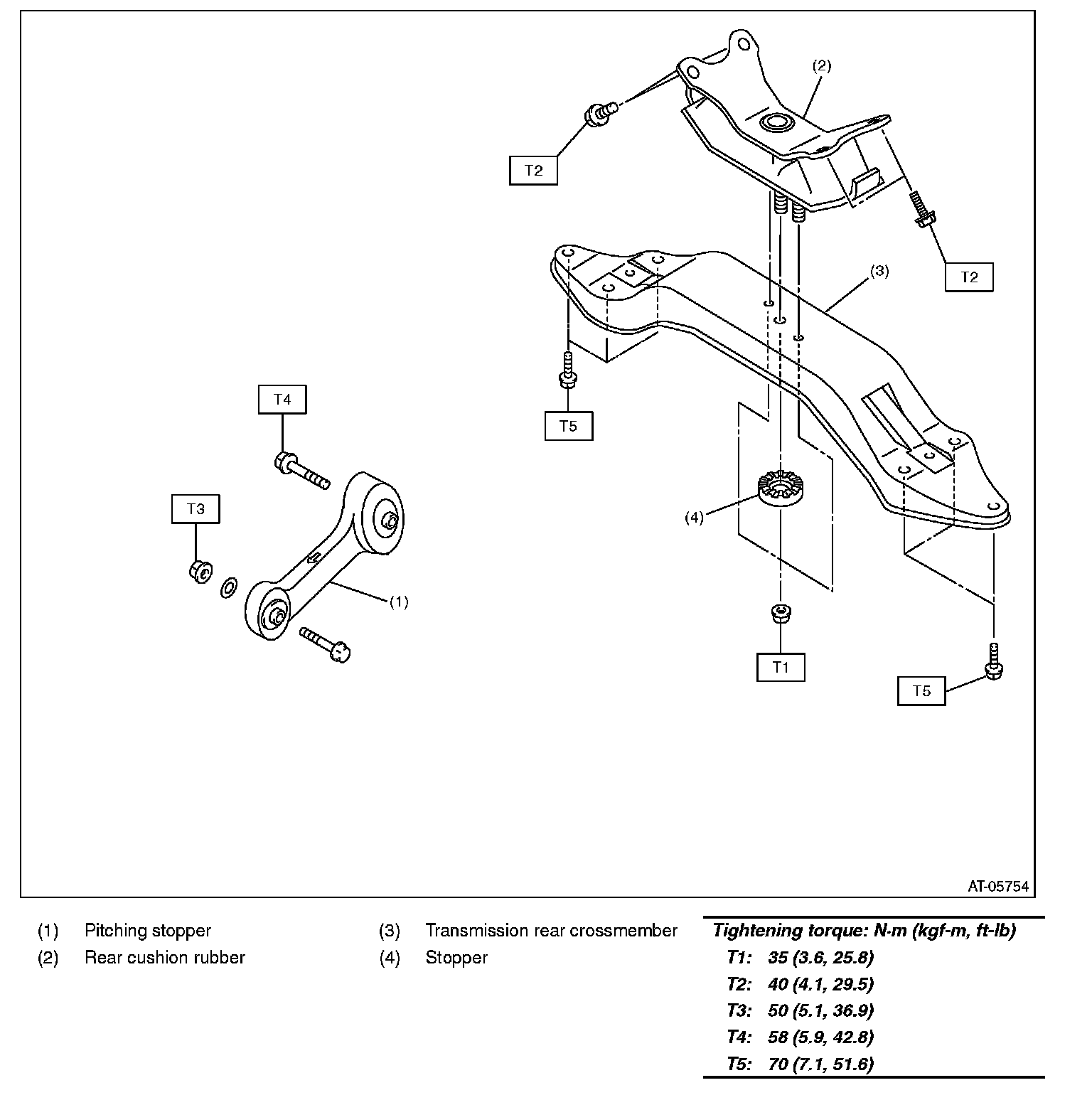 (2)

T2

T2

(3)

T5

T4

T3

(4)

(1)

T1

T5

AT-05754

(1) Pitching stopper
(2) Rear cushion rubber

(3) Transmission rear crossmember
(4) Stopper

Tightening torque: N·m (kgf-m, ft-lb)
T1: 35 (3.6, 25.8)
T2: 40 (4.1, 29.5)
T3: 50 (5.1, 36.9)
T4: 58 (5.9, 42.8)
T5: 70 (7.1, 51.6)