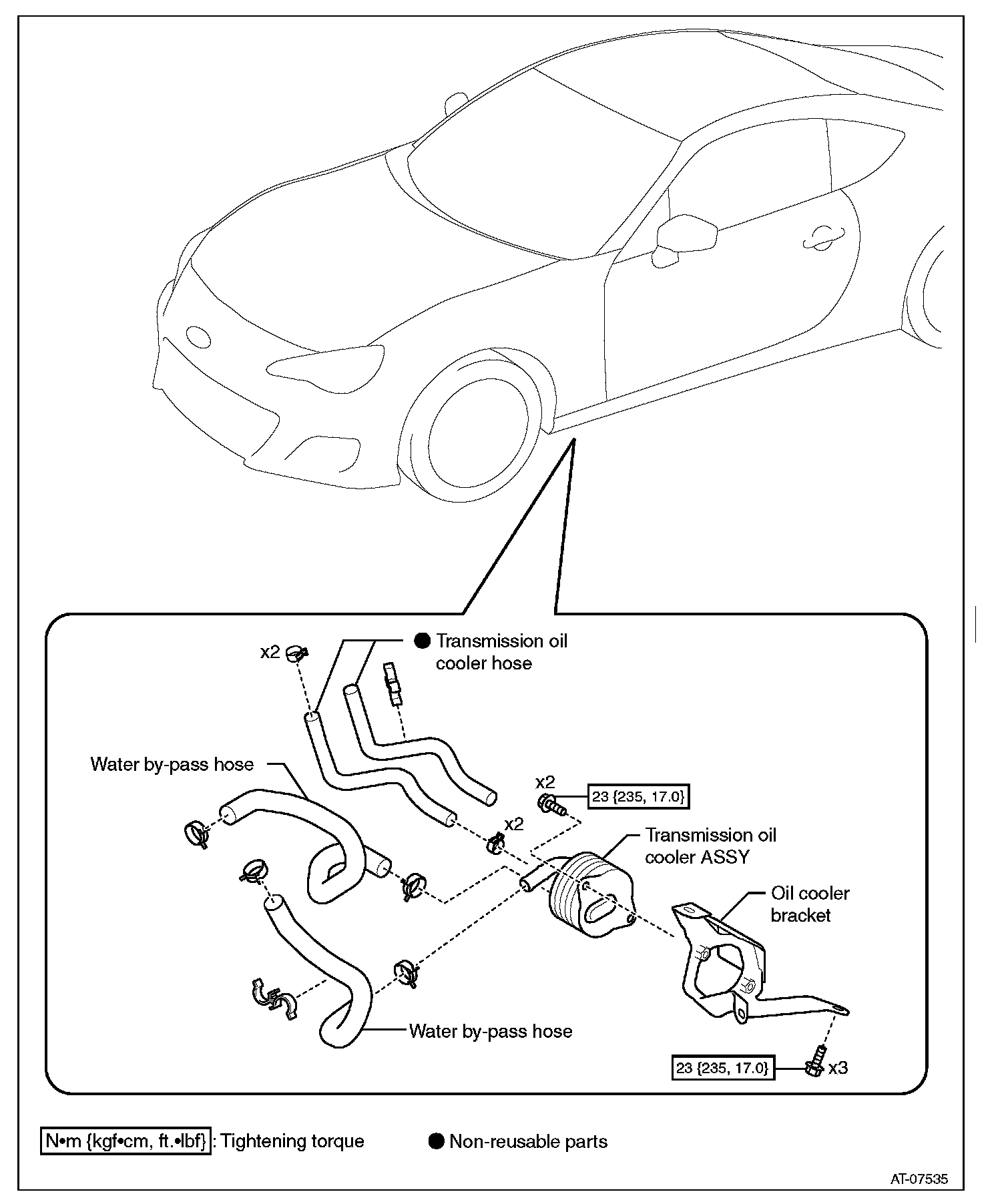 x2

● Transmission oil cooler hose

Water by-pass hose

x2

23 {235, 17.0}

x2

Transmission oil cooler ASSY

Oil cooler bracket

Water by-pass hose

23 {235, 17.0}

x3

N•m {kgf•cm, ft.•lbf} : Tightening torque

● Non-reusable parts

AT-07535