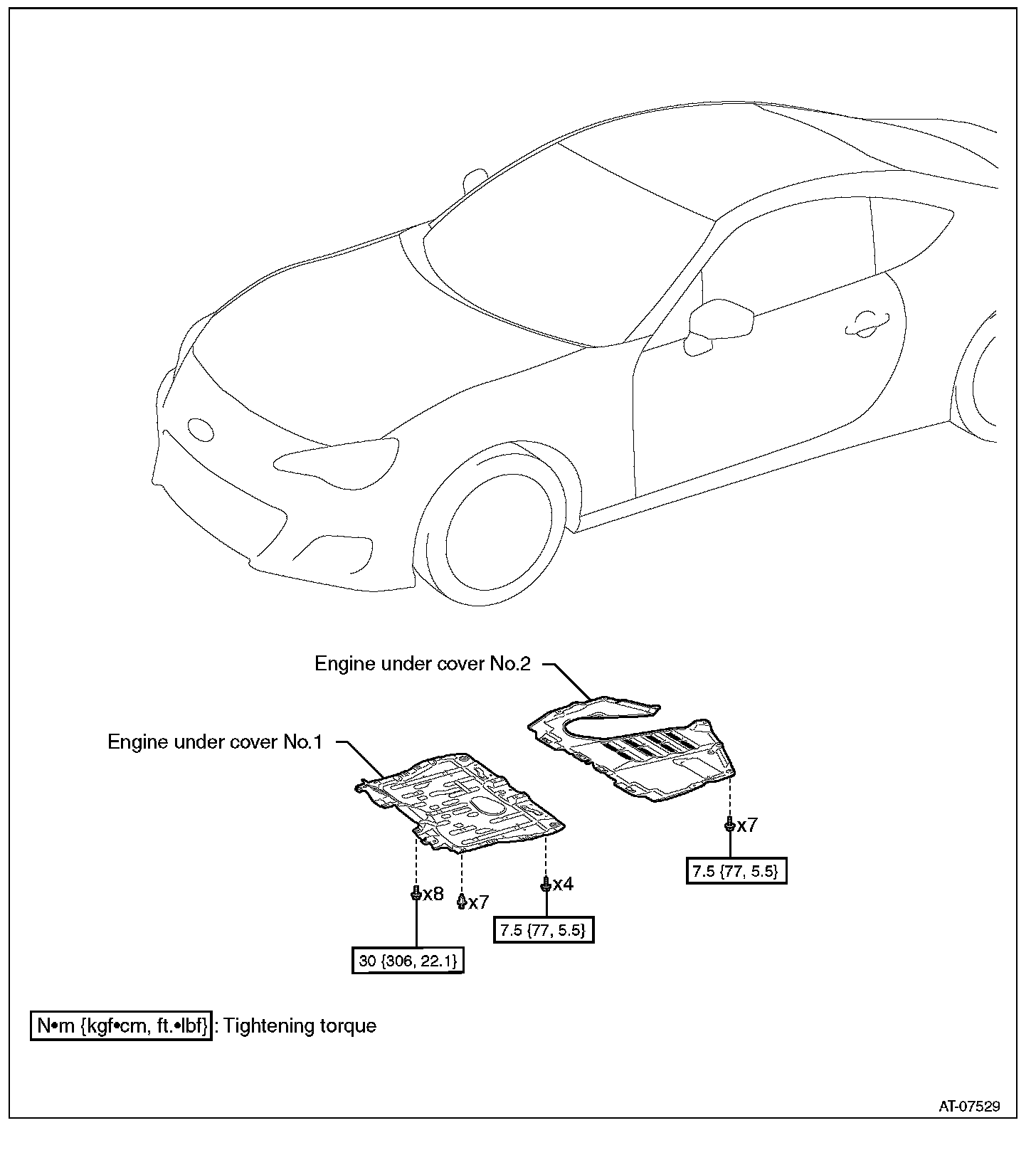 Engine under cover No.2

Engine under cover No.1

x7

7.5 {77, 5.5}

x8

x7

x4

7.5 {77, 5.5}

30 {306, 22.1}

N•m {kgf•cm, ft.•lbf} : Tightening torque

AT-07529