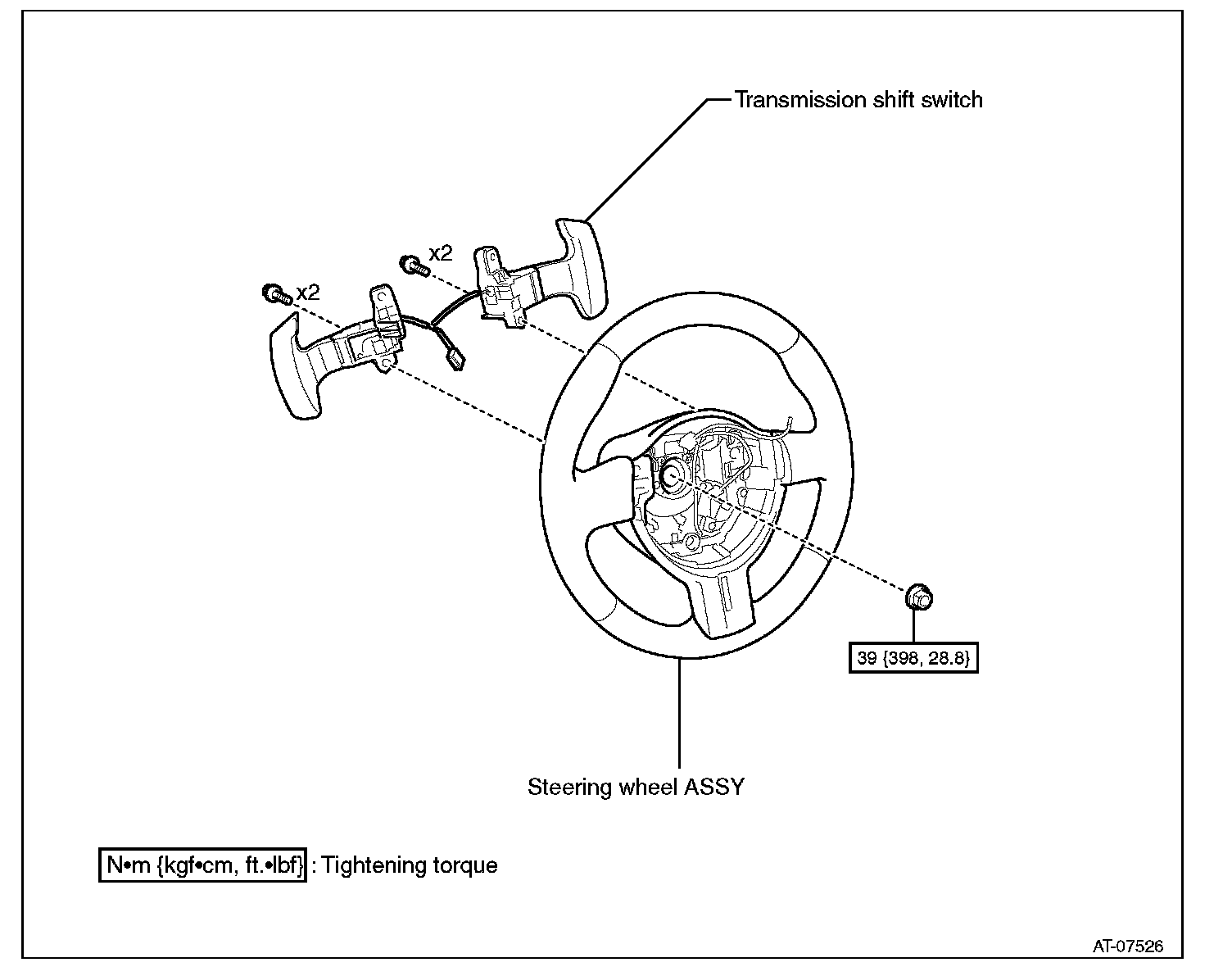 Transmission shift switch

x2

x2

39 {398, 28.8}

Steering wheel ASSY

N•m {kgf•cm, ft.•lbf} : Tightening torque

AT-07526