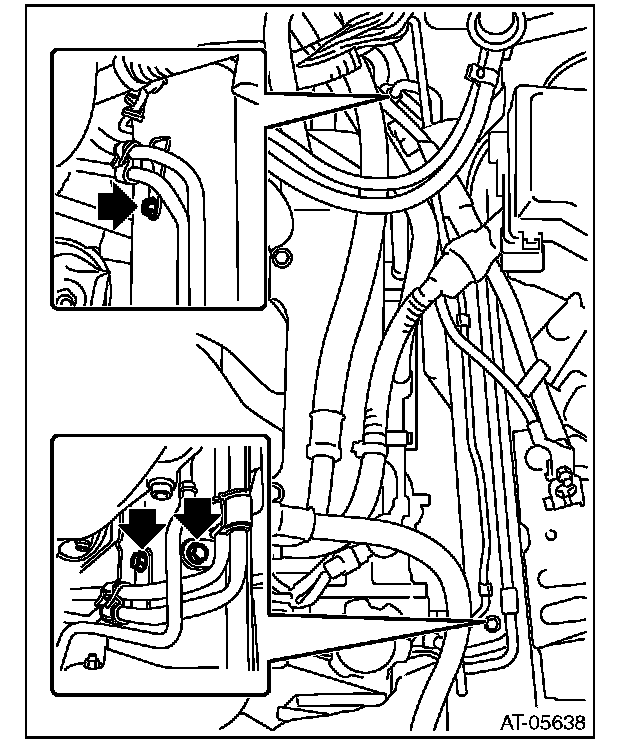 AT-05638