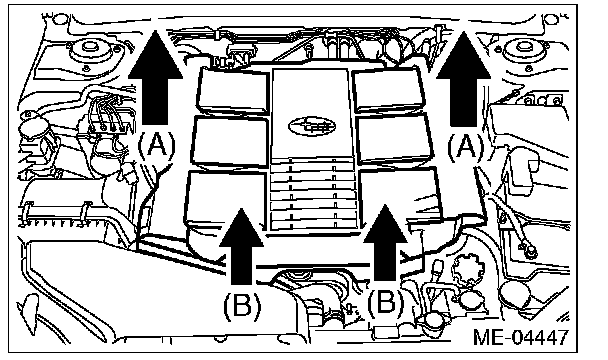 (A)
(A)
(B)
(B)
ME-04447