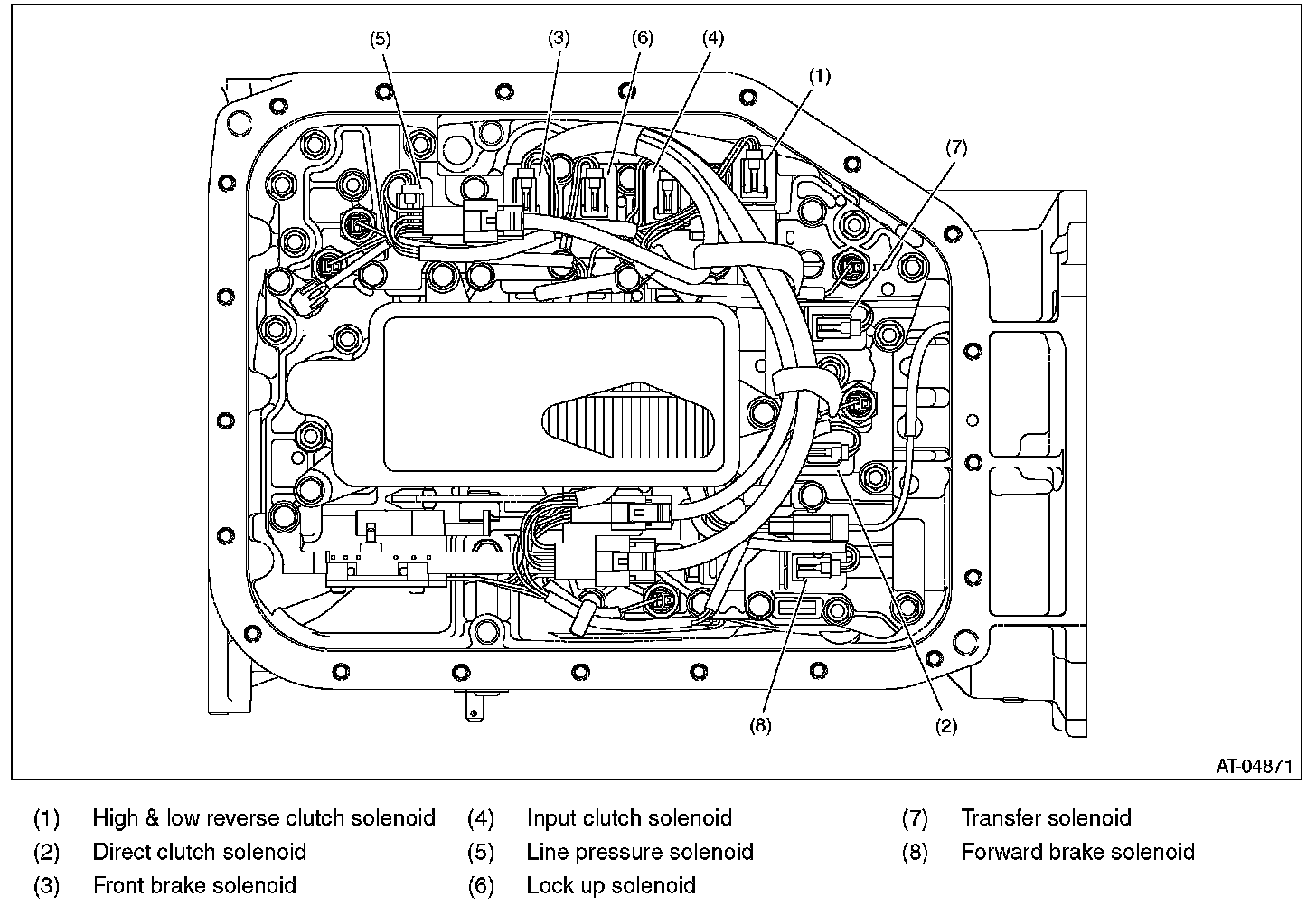 (5) (3) (6) (4) (1) (7)

(8) (2)

AT-04871

(1) High & low reverse clutch solenoid
(2) Direct clutch solenoid
(3) Front brake solenoid
(4) Input clutch solenoid
(5) Line pressure solenoid
(6) Lock up solenoid
(7) Transfer solenoid
(8) Forward brake solenoid