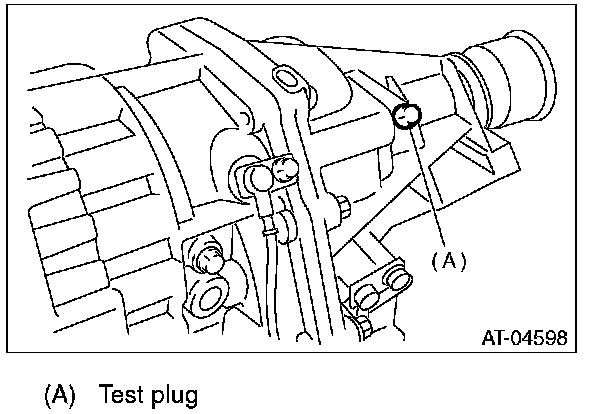 (A)

AT-04598

(A) Test plug