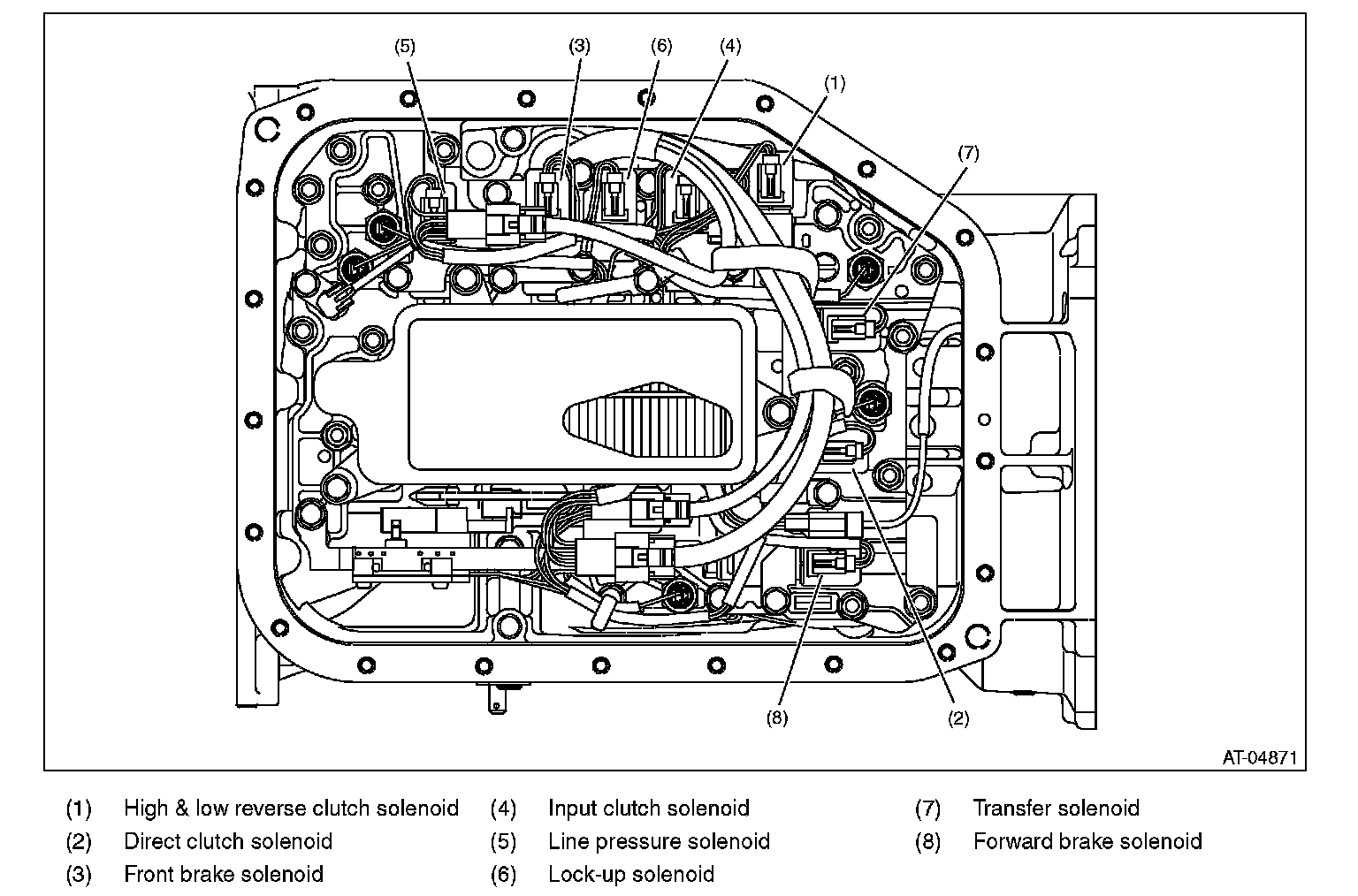 (5) (3) (6) (4) (1) (7) (8) (2)

AT-04871

(1) High & low reverse clutch solenoid
(2) Direct clutch solenoid
(3) Front brake solenoid
(4) Input clutch solenoid
(5) Line pressure solenoid
(6) Lock-up solenoid
(7) Transfer solenoid
(8) Forward brake solenoid