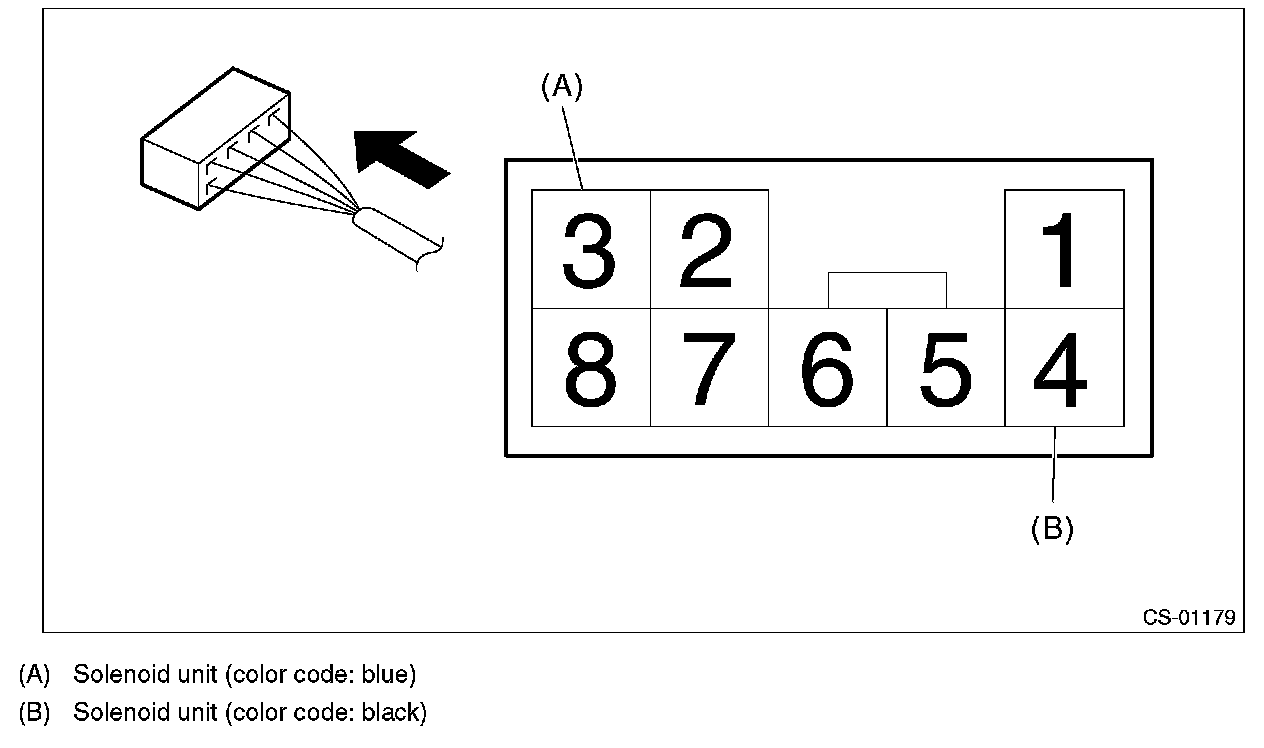 (A)

3 2 1

8 7 6 5 4

(B)

CS-01179

(A) Solenoid unit (color code: blue)

(B) Solenoid unit (color code: black)