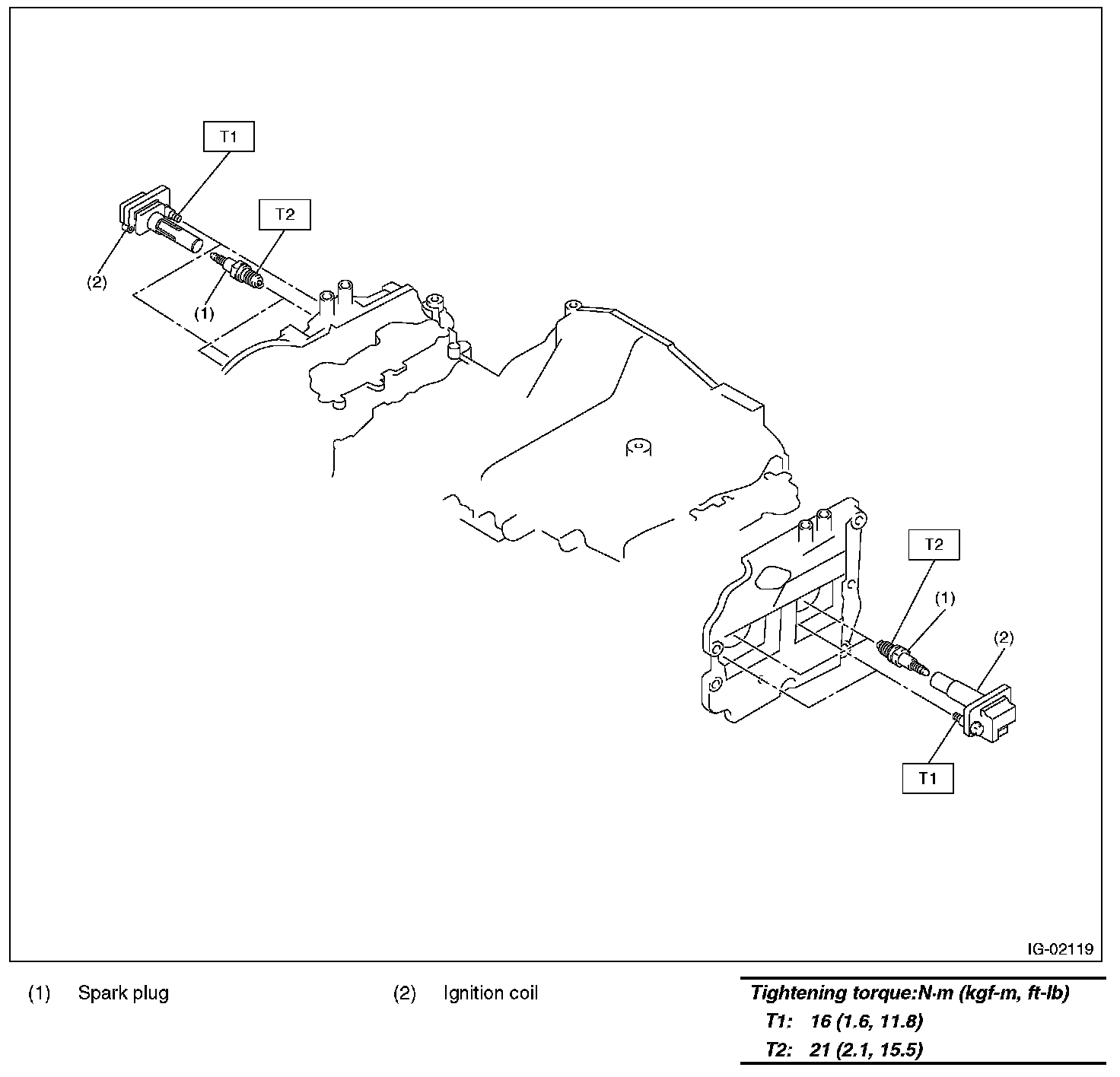 T1

T2

(2)

(1)

T2

(1)

(2)

T1

IG-02119

(1) Spark plug

(2) Ignition coil

Tightening torque:N·m (kgf-m, ft-lb)

T1: 16 (1.6, 11.8)

T2: 21 (2.1, 15.5)