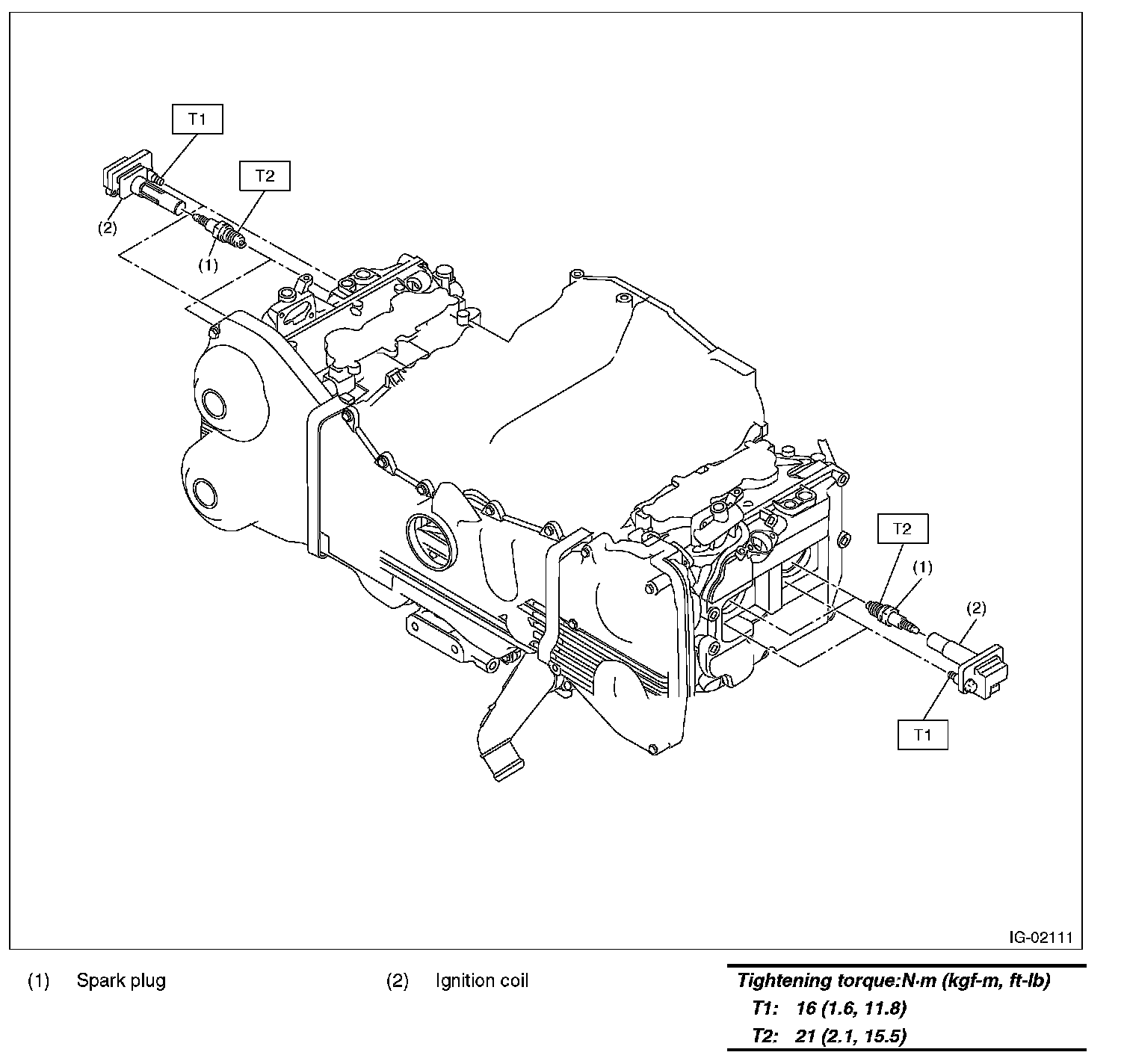 T1
T2
(2)
(1)
T2
(1)
(2)
T1
IG-02111

(1) Spark plug

(2) Ignition coil

Tightening torque:N·m (kgf-m, ft-lb)
T1: 16 (1.6, 11.8)
T2: 21 (2.1, 15.5)