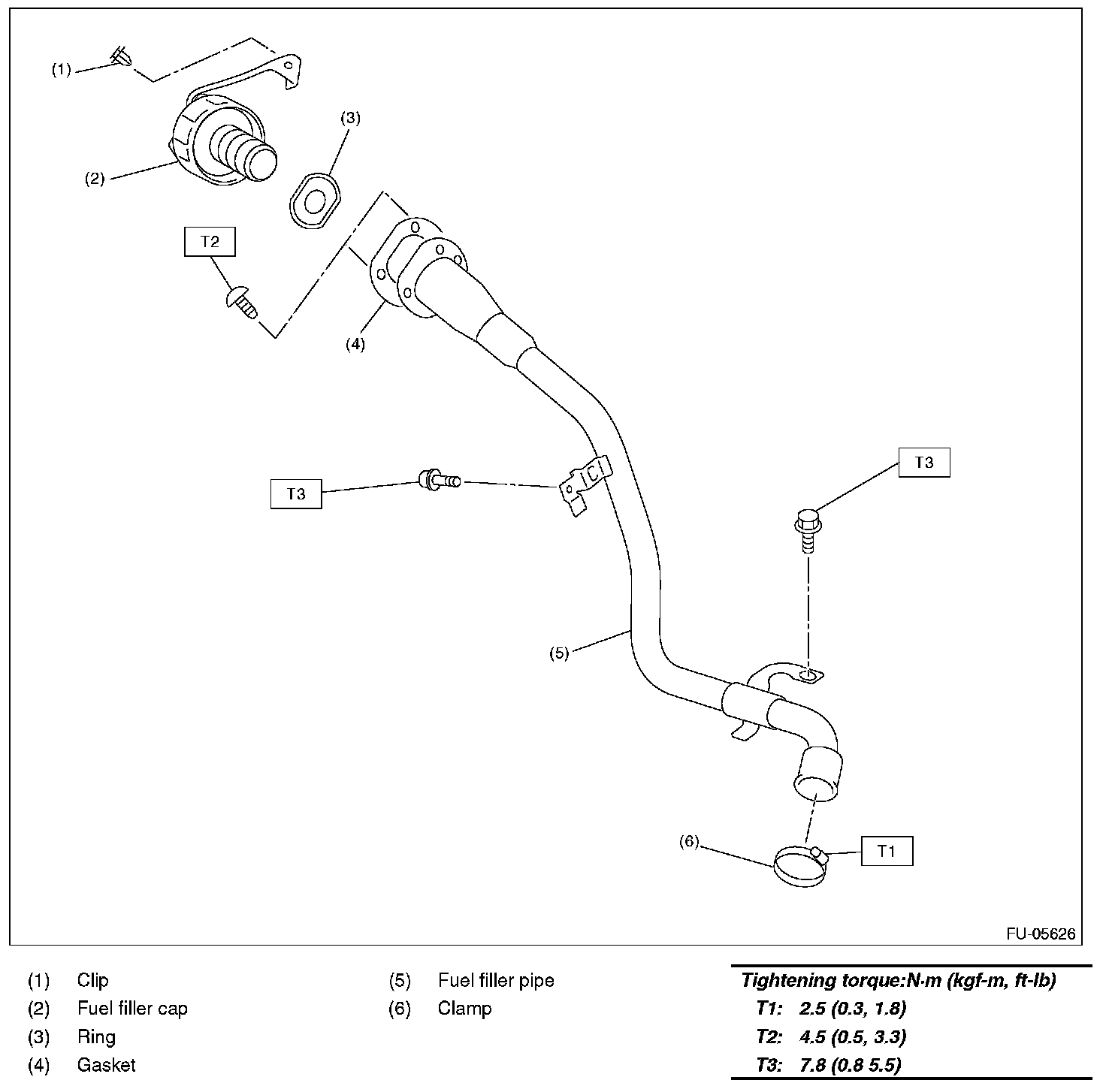 (1)
(2)
(3)
T2
(4)
T3
T3
(5)
(6)
T1
FU-05626

(1) Clip
(2) Fuel filler cap
(3) Ring
(4) Gasket

(5) Fuel filler pipe
(6) Clamp

Tightening torque:N·m (kgf-m, ft-lb)
T1: 2.5 (0.3, 1.8)
T2: 4.5 (0.5, 3.3)
T3: 7.8 (0.8 5.5)