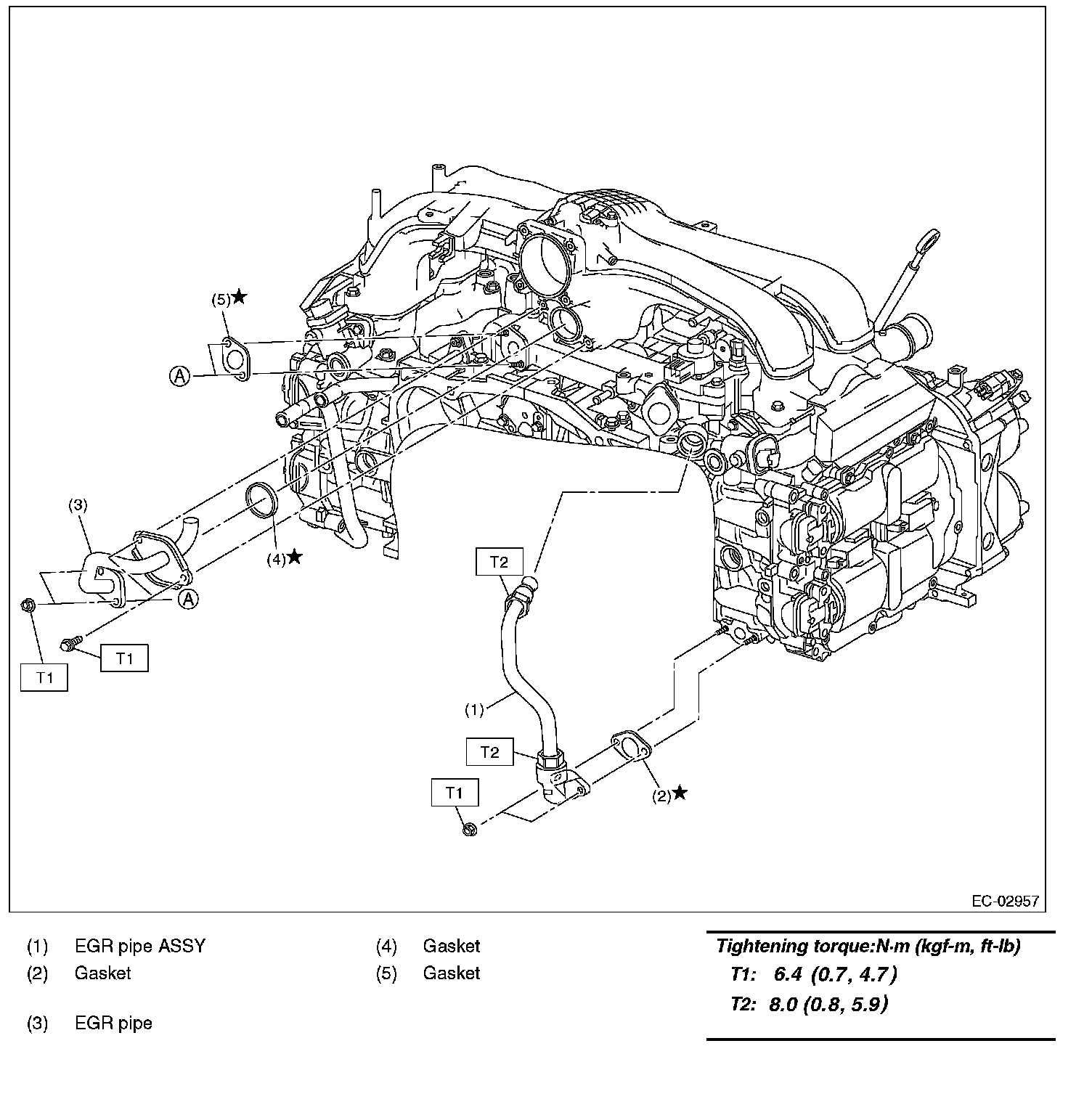 (5)★

A

(3)

(4)★

A

T1

T1

T2

(1)

T2

T1

(2)★

EC-02957

(1) EGR pipe ASSY
(2) Gasket
(3) EGR pipe

(4) Gasket
(5) Gasket

Tightening torque:N·m (kgf-m, ft-lb)
T1: 6.4 (0.7, 4.7)
T2: 8.0 (0.8, 5.9)