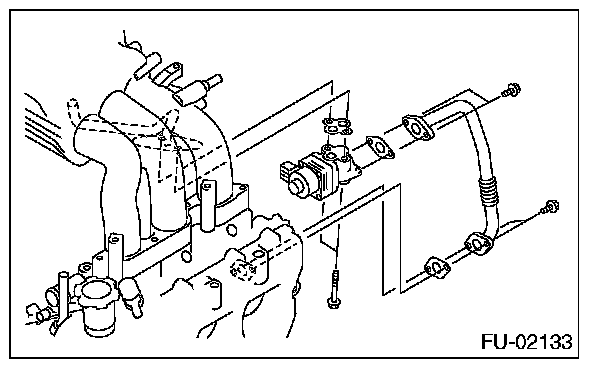 FU-02133