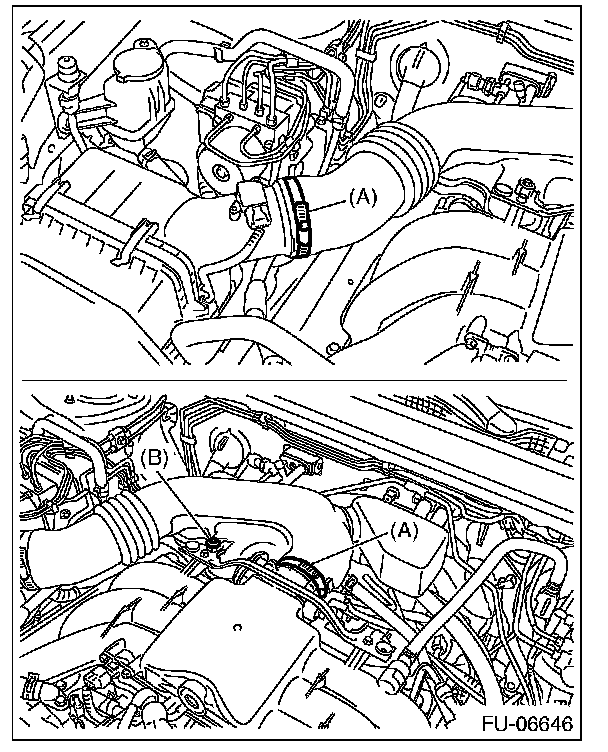 (A)

(B)

(A)

FU-06646