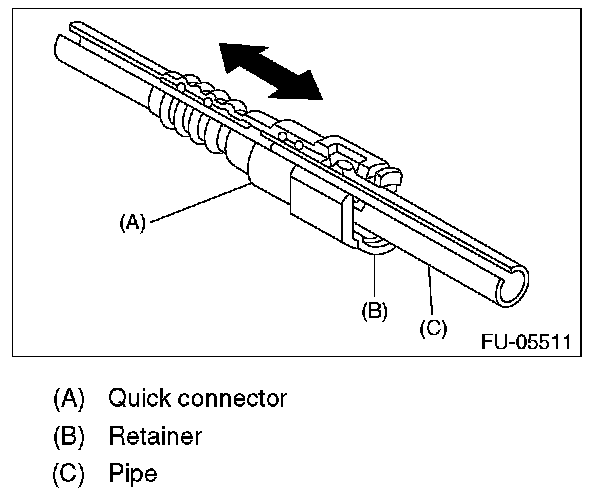 (A)

(B)

(C)

FU-05511

(A) Quick connector

(B) Retainer

(C) Pipe