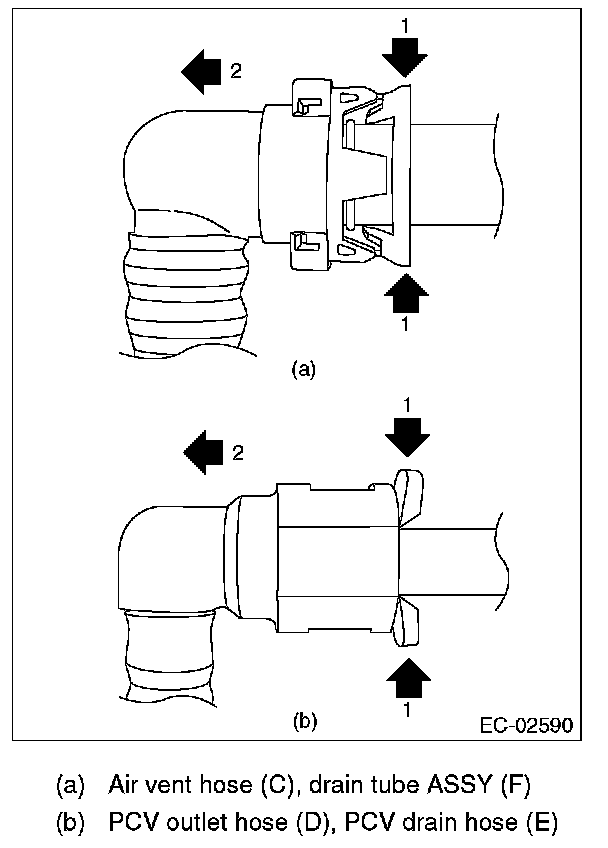 1
2
1
(a)
1
2
1
(b)
EC-02590

(a) Air vent hose (C), drain tube ASSY (F)
(b) PCV outlet hose (D), PCV drain hose (E)