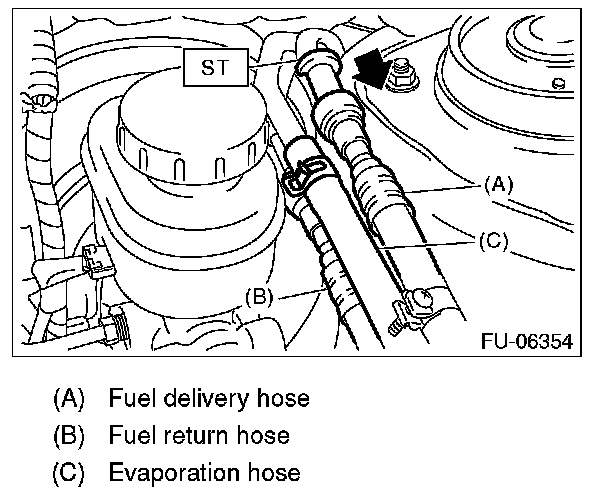 ST

(A)

(C)

(B)

FU-06354

(A) Fuel delivery hose

(B) Fuel return hose

(C) Evaporation hose