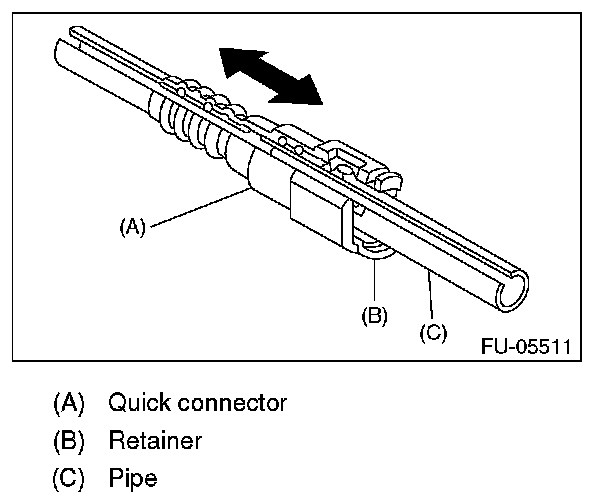 (A)

(B)

(C)

FU-05511

(A) Quick connector
(B) Retainer
(C) Pipe