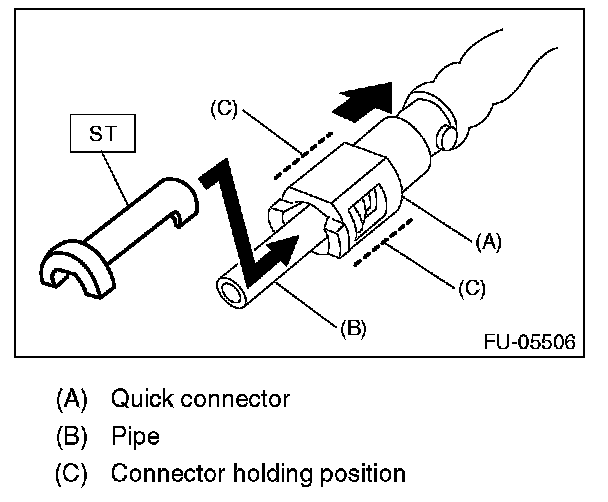 ST

(C)

(A)

(C)

(B)

FU-05506

(A) Quick connector

(B) Pipe

(C) Connector holding position