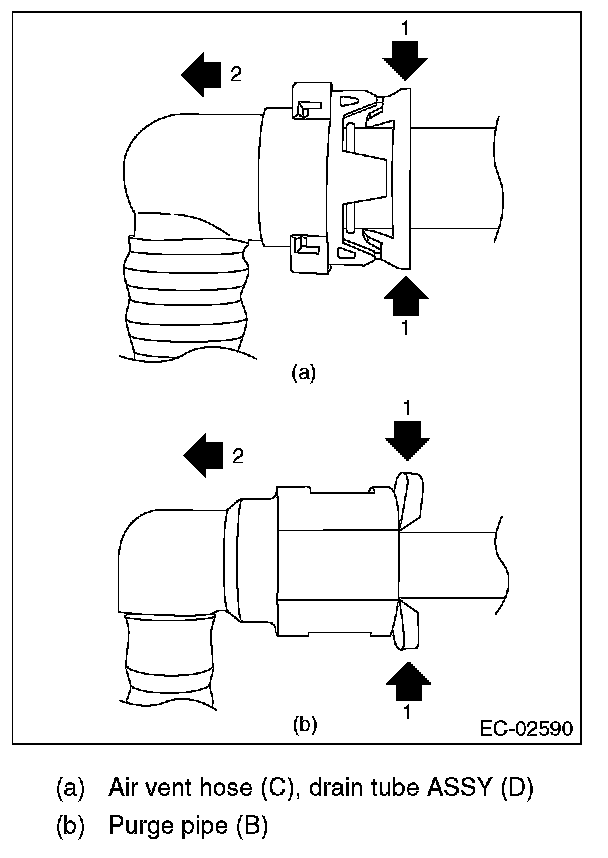 1
2
1
(a)
1
2
1
(b)
EC-02590

(a) Air vent hose (C), drain tube ASSY (D)
(b) Purge pipe (B)