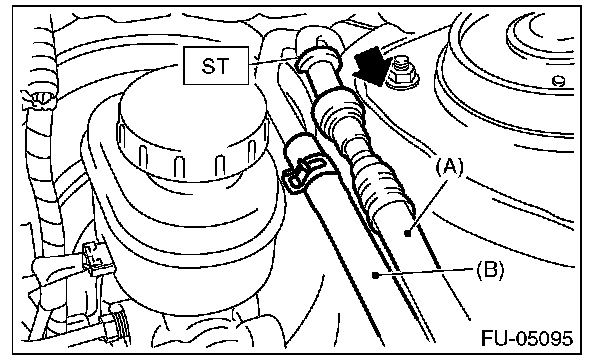 ST

(A)

(B)

FU-05095