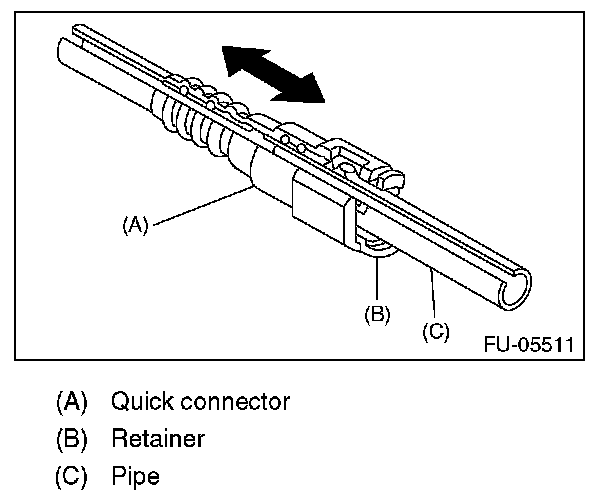 (A)

(B)

(C)

FU-05511

(A) Quick connector

(B) Retainer

(C) Pipe