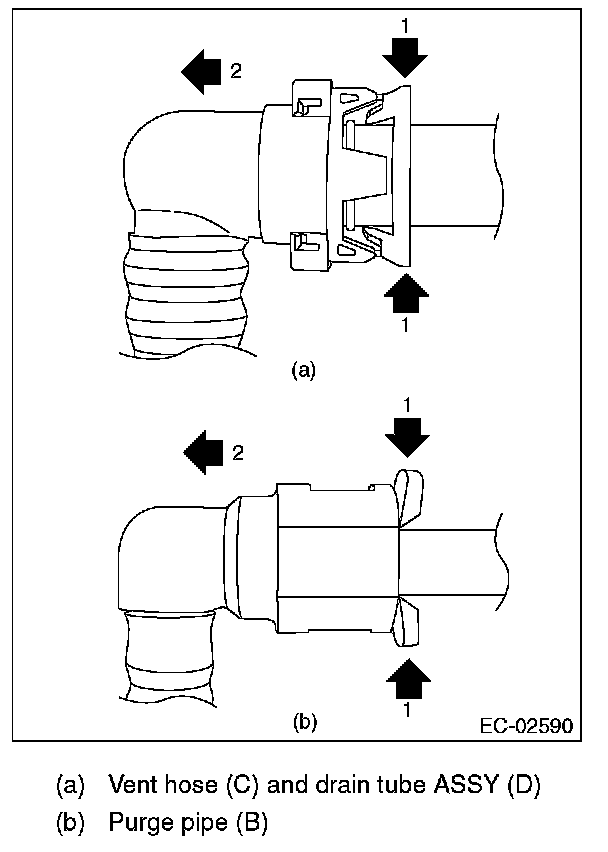 1
2
1
(a)
1
2
1
(b)
EC-02590

(a) Vent hose (C) and drain tube ASSY (D)
(b) Purge pipe (B)