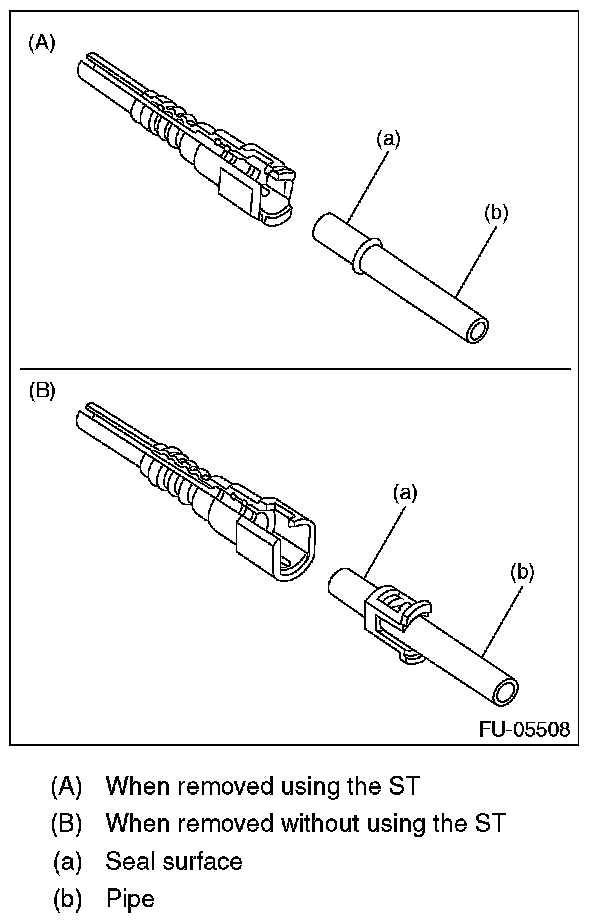 (A)

(a)

(b)

(B)

(a)

(b)

FU-05508

(A) When removed using the ST
(B) When removed without using the ST
(a) Seal surface
(b) Pipe