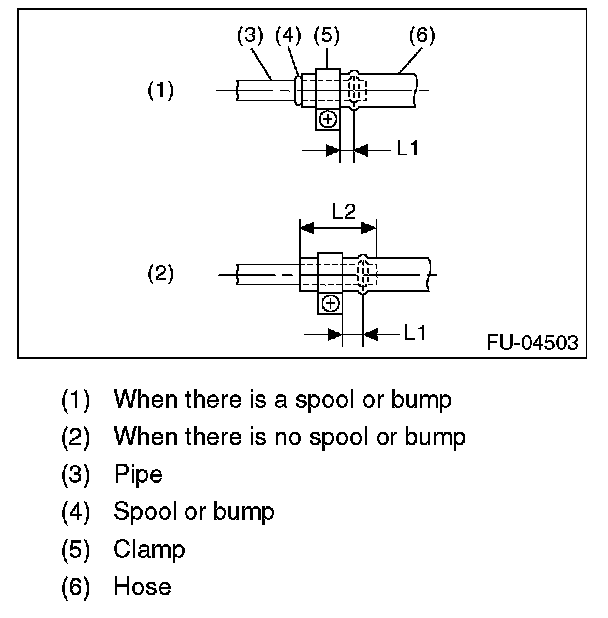 (3) (4) (5) (6)

(1)

L1

L2

(2)

L1

FU-04503

(1) When there is a spool or bump
(2) When there is no spool or bump
(3) Pipe
(4) Spool or bump
(5) Clamp
(6) Hose