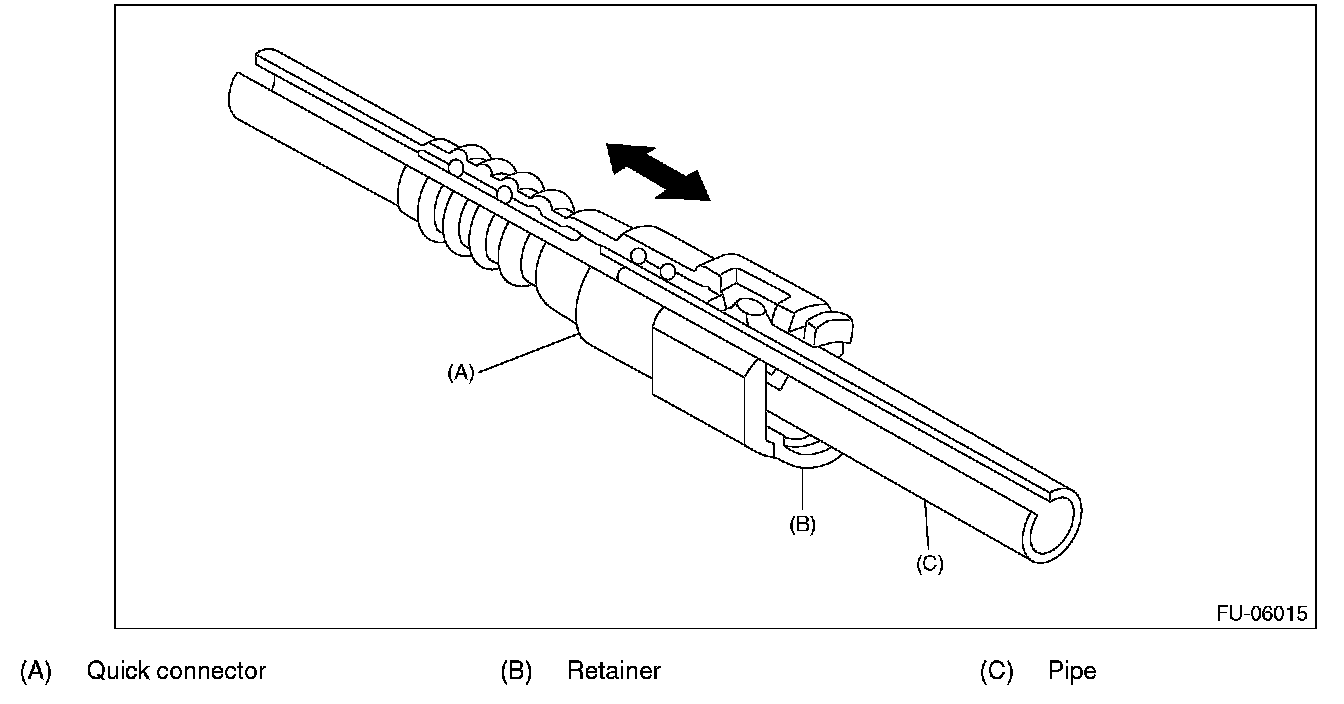 (A)

(B)

(C)

FU-06015

(A) Quick connector

(B) Retainer

(C) Pipe