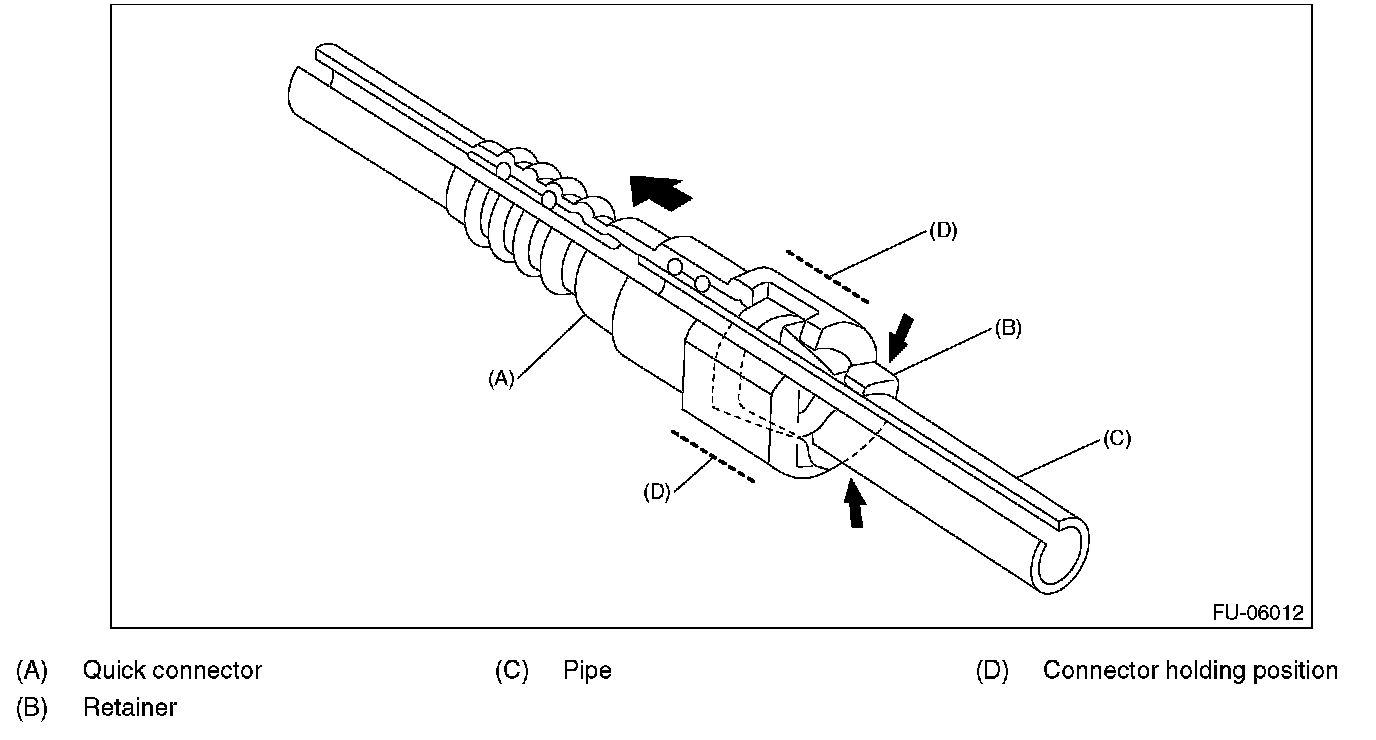 (D)
(B)
(A)
(C)
(D)
FU-06012

(A) Quick connector
(B) Retainer
(C) Pipe
(D) Connector holding position