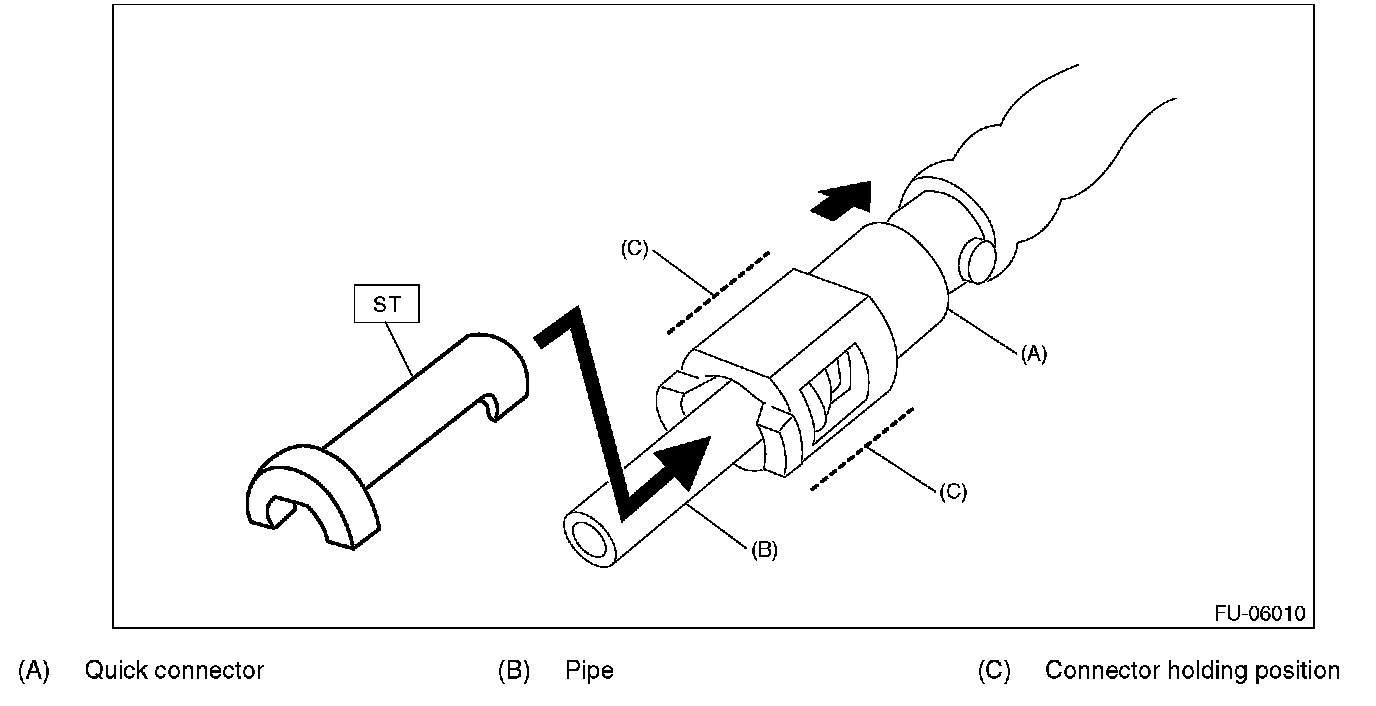 (C)

ST

(A)

(C)

(B)

FU-06010

(A) Quick connector
(B) Pipe
(C) Connector holding position