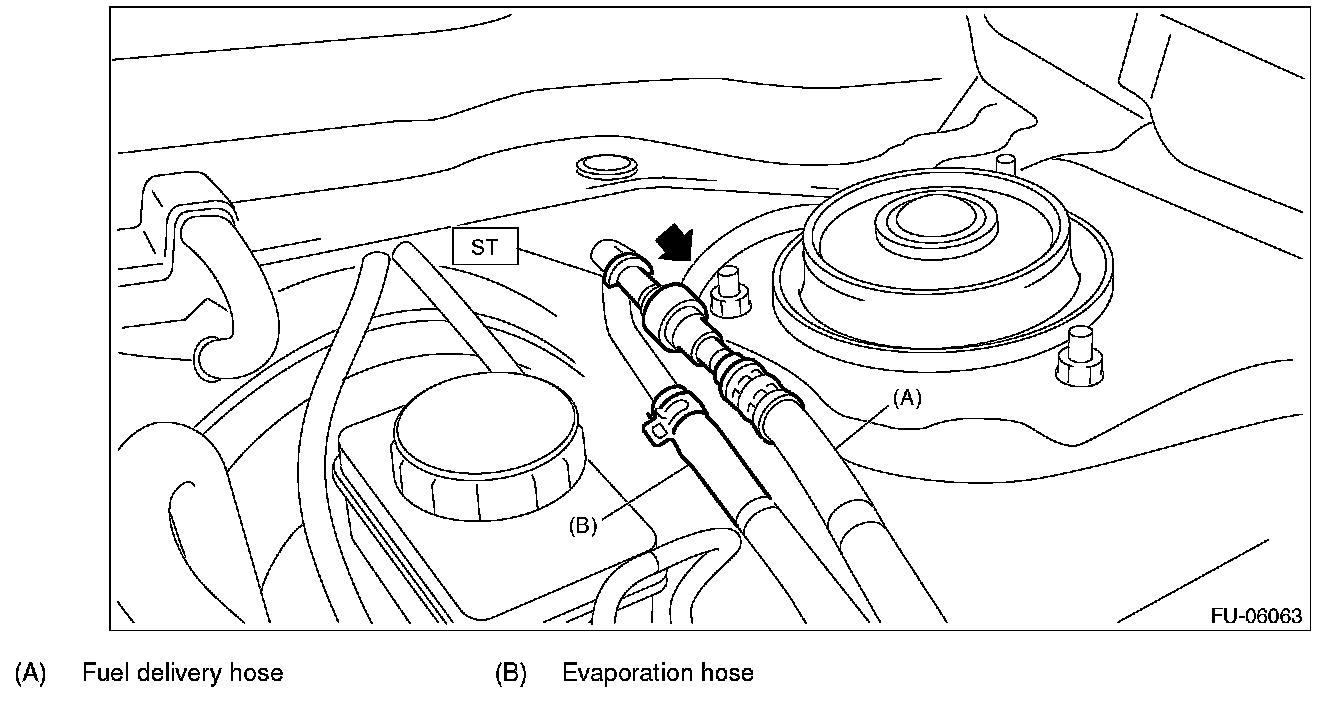 ST

(A)

(B)

FU-06063

(A) Fuel delivery hose

(B) Evaporation hose