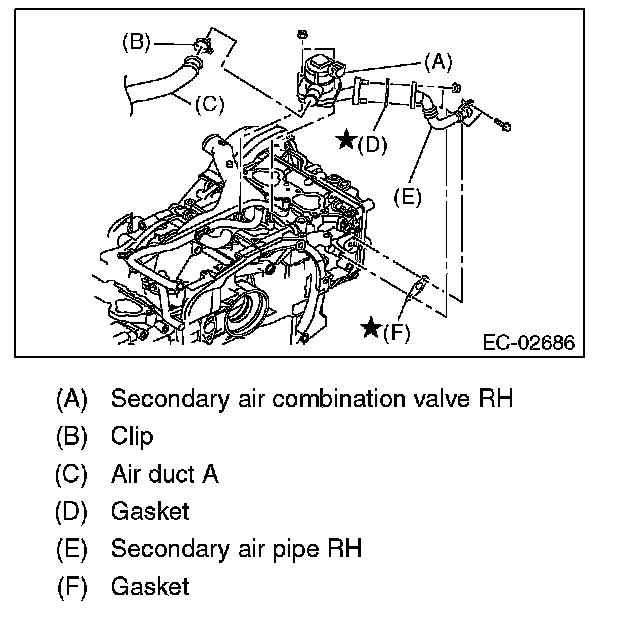 (B)
(A)
(C)
★(D)
(E)
★(F)
EC-02686

(A) Secondary air combination valve RH
(B) Clip
(C) Air duct A
(D) Gasket
(E) Secondary air pipe RH
(F) Gasket