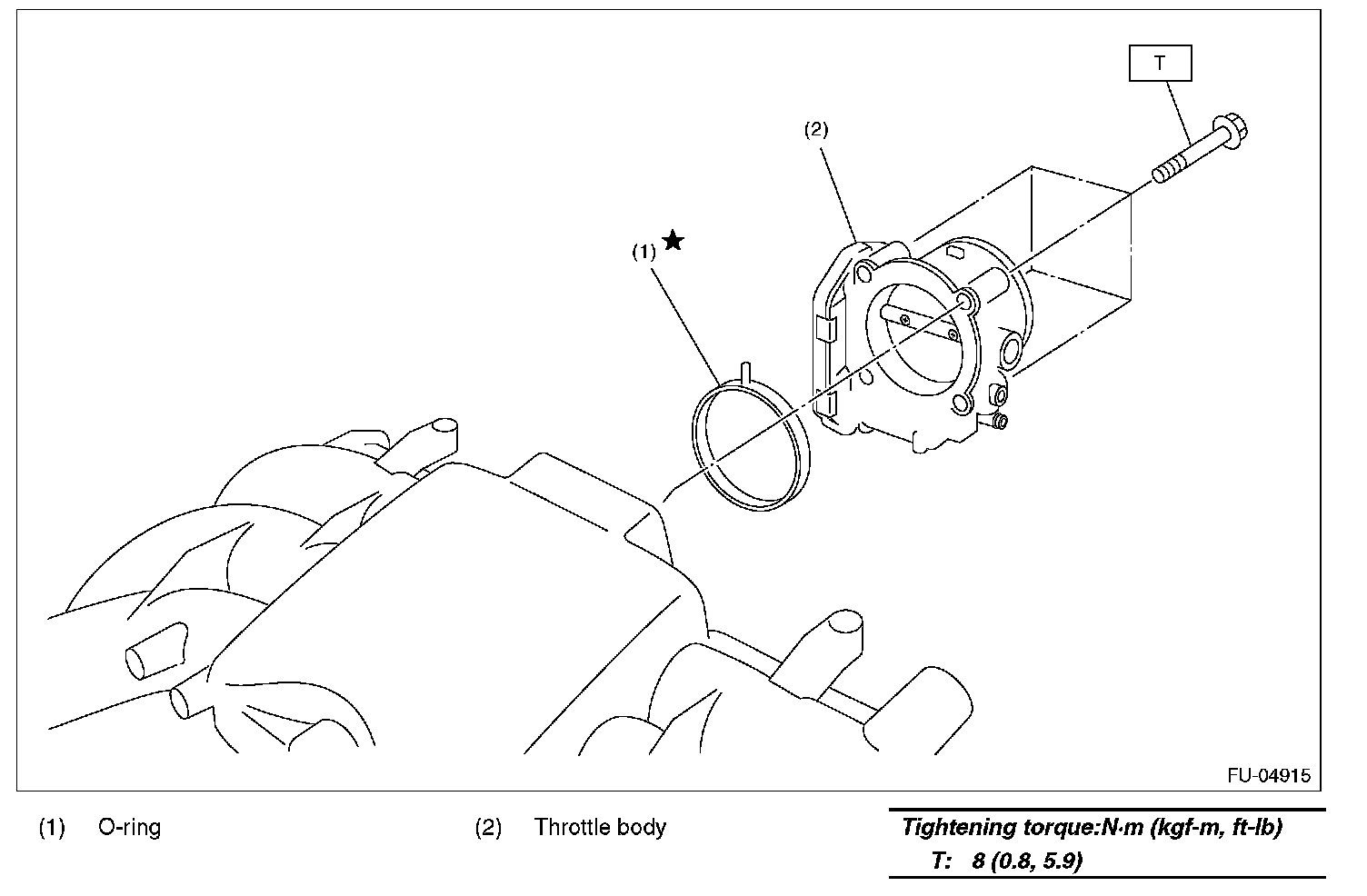 T

(2)

(1) ★

FU-04915

(1) O-ring

(2) Throttle body

Tightening torque:N·m (kgf-m, ft-lb)
T: 8 (0.8, 5.9)