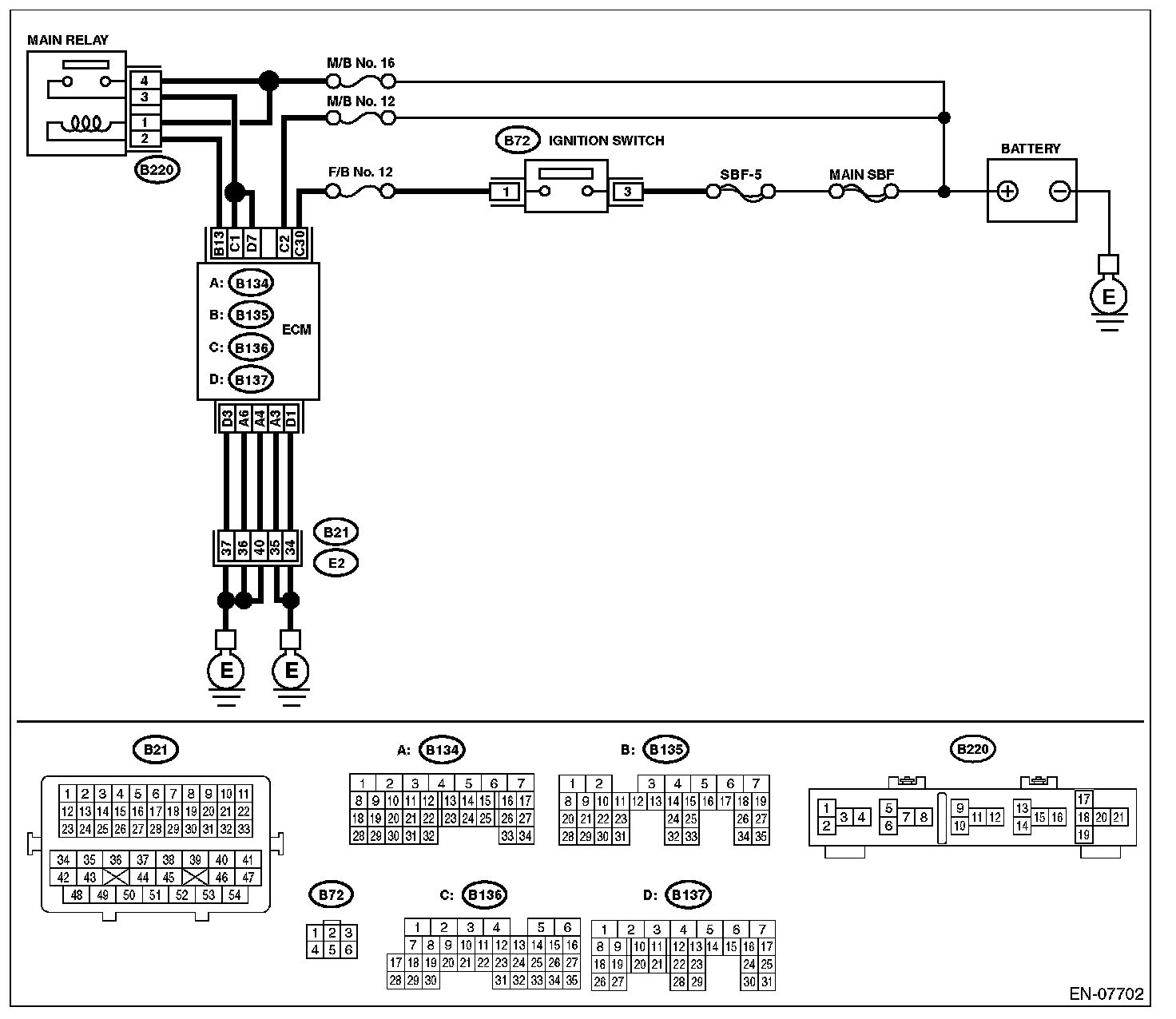 MAIN RELAY
4
3
1
2
B220
M/B No. 16
M/B No. 12
F/B No. 12
B72 IGNITION SWITCH
1
3
SBF-5
MAIN SBF
BATTERY
E
B13 C1 D7 C2 C30
A: B134
B: B135
C: B136
D: B137
ECM
D3 A6 A4 A3 D1
37 36 40 35 34
B21
E2
E
E

B21
1 2 3 4 5 6 7 8 9 10 11
12 13 14 15 16 17 18 19 20 21 22
23 24 25 26 27 28 29 30 31 32 33
34 35 36 37 38 39 40 41
42 43 44 45 46 47
48 49 50 51 52 53 54

A: B134
1 2 3 4 5 6 7
8 9 10 11 12 13 14 15 16 17
18 19 20 21 22 23 24 25 26 27
28 29 30 31 32 33 34

B: B135
1 2 3 4 5 6 7
8 9 10 11 12 13 14 15 16 17 18 19
20 21 22 23 24 25 26 27
28 29 30 31 32 33 34 35

B220
1 2 3 4 5 6 7 8 9 10 11 12 13 14 15 16 17 18 19 20 21

B72
1 2 3
4 5 6

C: B136
1 2 3 4 5 6
7 8 9 10 11 12 13 14 15 16
17 18 19 20 21 22 23 24 25 26 27
28 29 30 31 32 33 34 35

D: B137
1 2 3 4 5 6 7
8 9 10 11 12 13 14 15 16 17
18 19 20 21 22 23 24 25
26 27 28 29 30 31

EN-07702