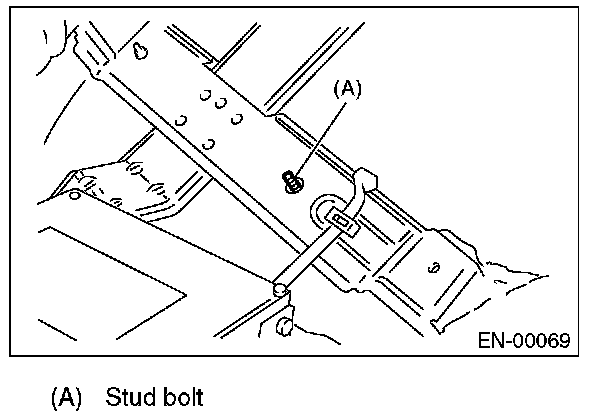 (A)

EN-00069

(A) Stud bolt