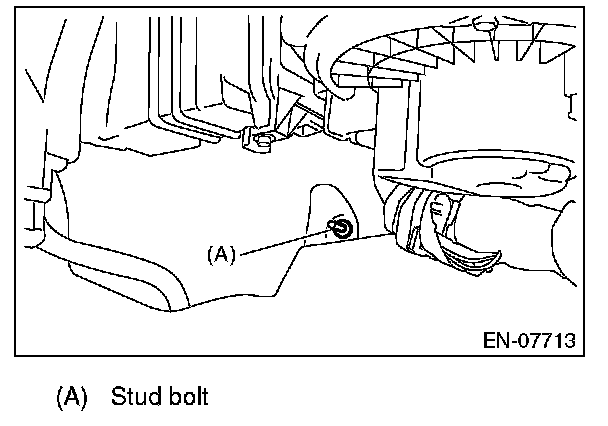 (A)

EN-07713

(A) Stud bolt