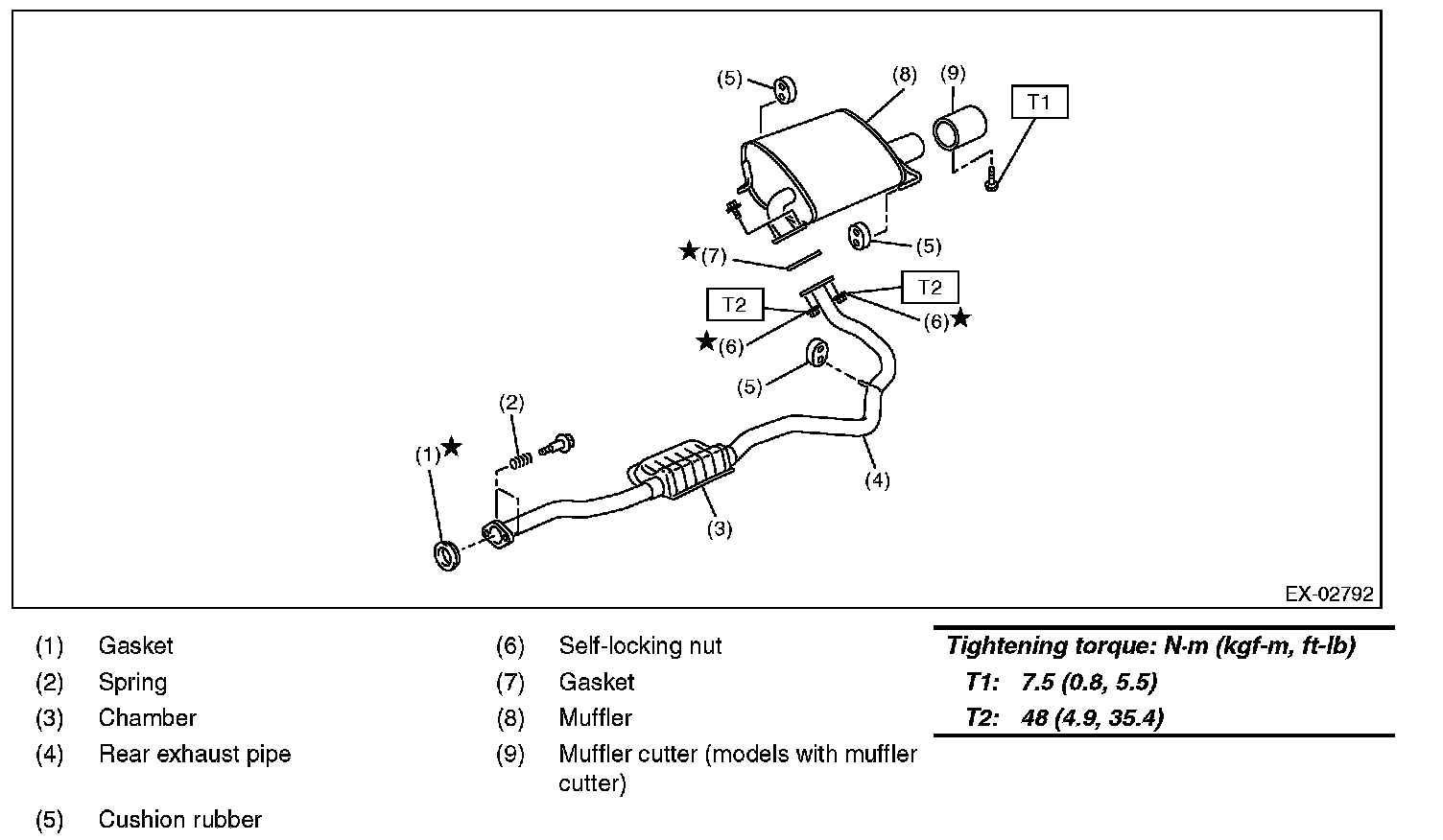 (5)
(8)
(9)
T1
(5)
★(7)
T2
T2
(6)★
★(6)
(5)
(2)
(1)★
(4)
(3)
EX-02792

(1) Gasket
(2) Spring
(3) Chamber
(4) Rear exhaust pipe
(5) Cushion rubber

(6) Self-locking nut
(7) Gasket
(8) Muffler
(9) Muffler cutter (models with muffler cutter)

Tightening torque: N·m (kgf-m, ft-lb)
T1: 7.5 (0.8, 5.5)
T2: 48 (4.9, 35.4)